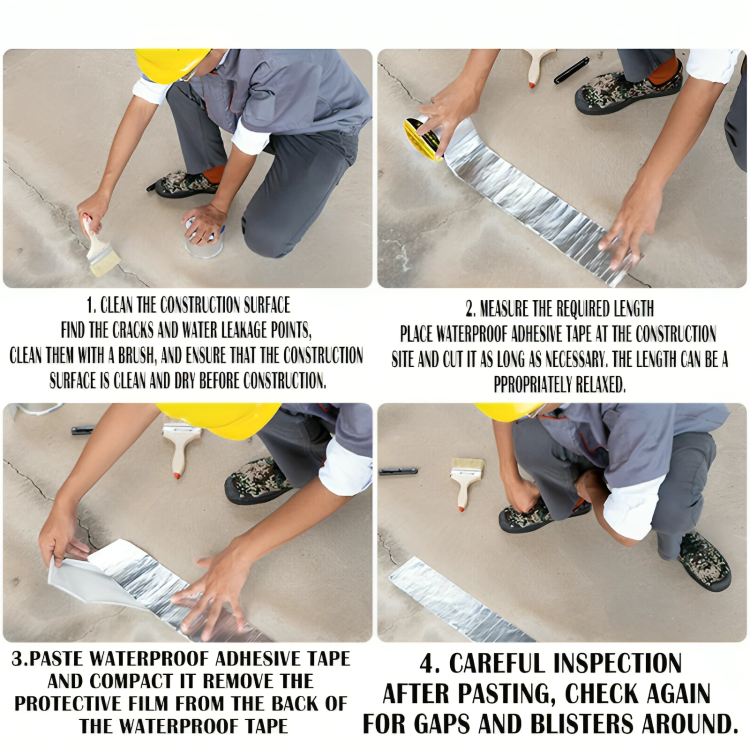 1. CLEAN THE CONSTRUCTION SURFACE
FIND THE CRACKS AND WATER LEAKAGE POINTS, CLEAN THEM WITH A BRUSH, AND ENSURE THAT THE CONSTRUCTION SURFACE IS CLEAN AND DRY BEFORE CONSTRUCTION.

2. MEASURE THE REQUIRED LENGTH
PLACE WATERPROOF ADHESIVE TAPE AT THE CONSTRUCTION SITE AND CUT IT AS LONG AS NECESSARY. THE LENGTH CAN BE A PPROPRIATELY RELAXED.

3.PASTE WATERPROOF ADHESIVE TAPE AND COMPACT IT REMOVE THE PROTECTIVE FILM FROM THE BACK OF THE WATERPROOF TAPE

4. CAREFUL INSPECTION
AFTER PASTING, CHECK AGAIN FOR GAPS AND BLISTERS AROUND.