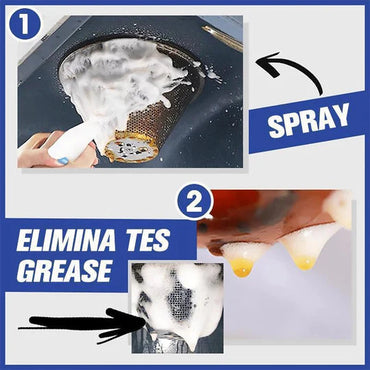 1

SPRAY

2

ELIMINA TES GREASE